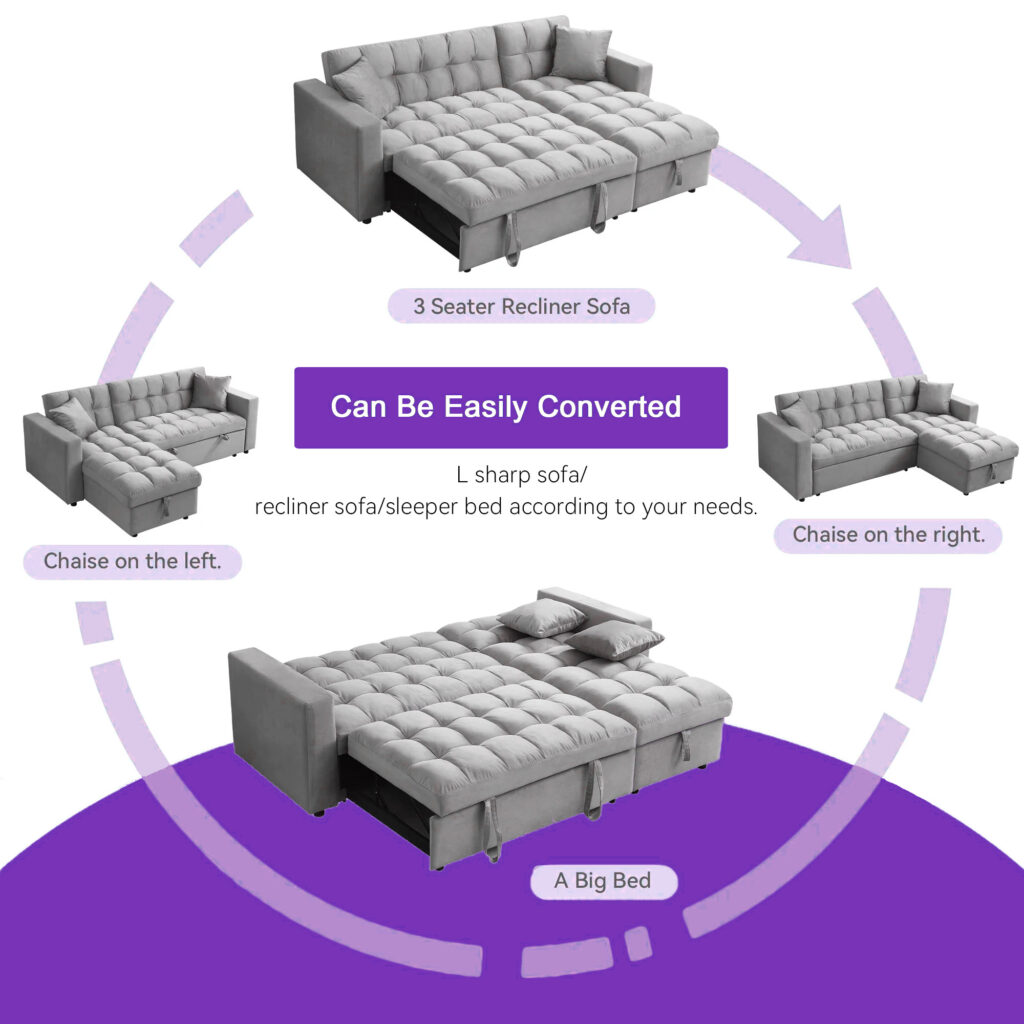 3 Seater Recliner Sofa

Can Be Easily Converted

L sharp sofa/
recliner sofa/sleeper bed according to your needs.

Chaise on the left.

Chaise on the right.

A Big Bed